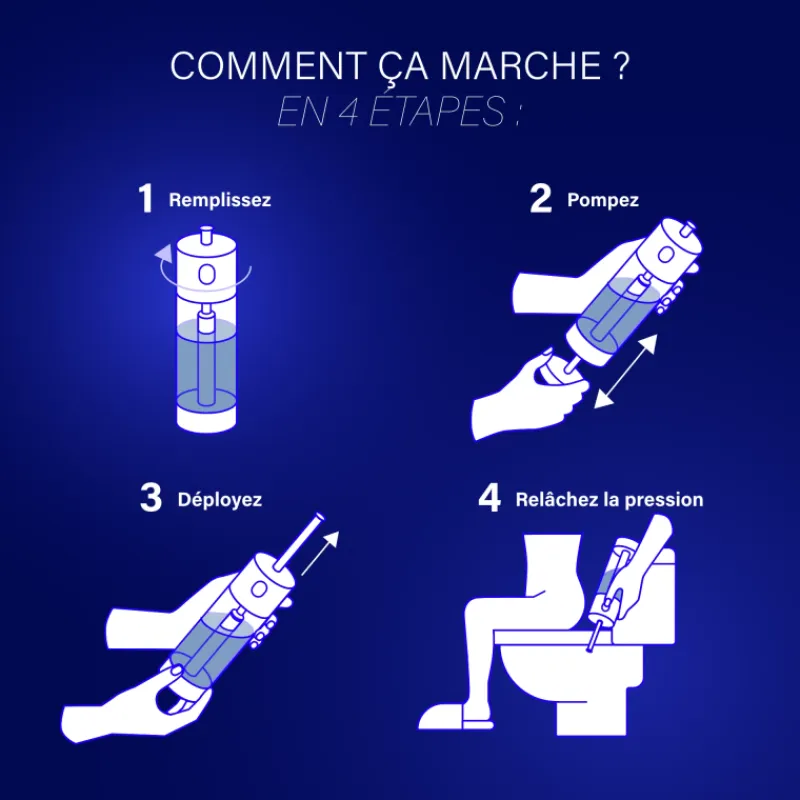 COMMENT ÇA MARCHE ?
EN 4 ÉTAPES :

1 Remplissez

2 Pompez

3 Déployez

4 Relâchez la pression